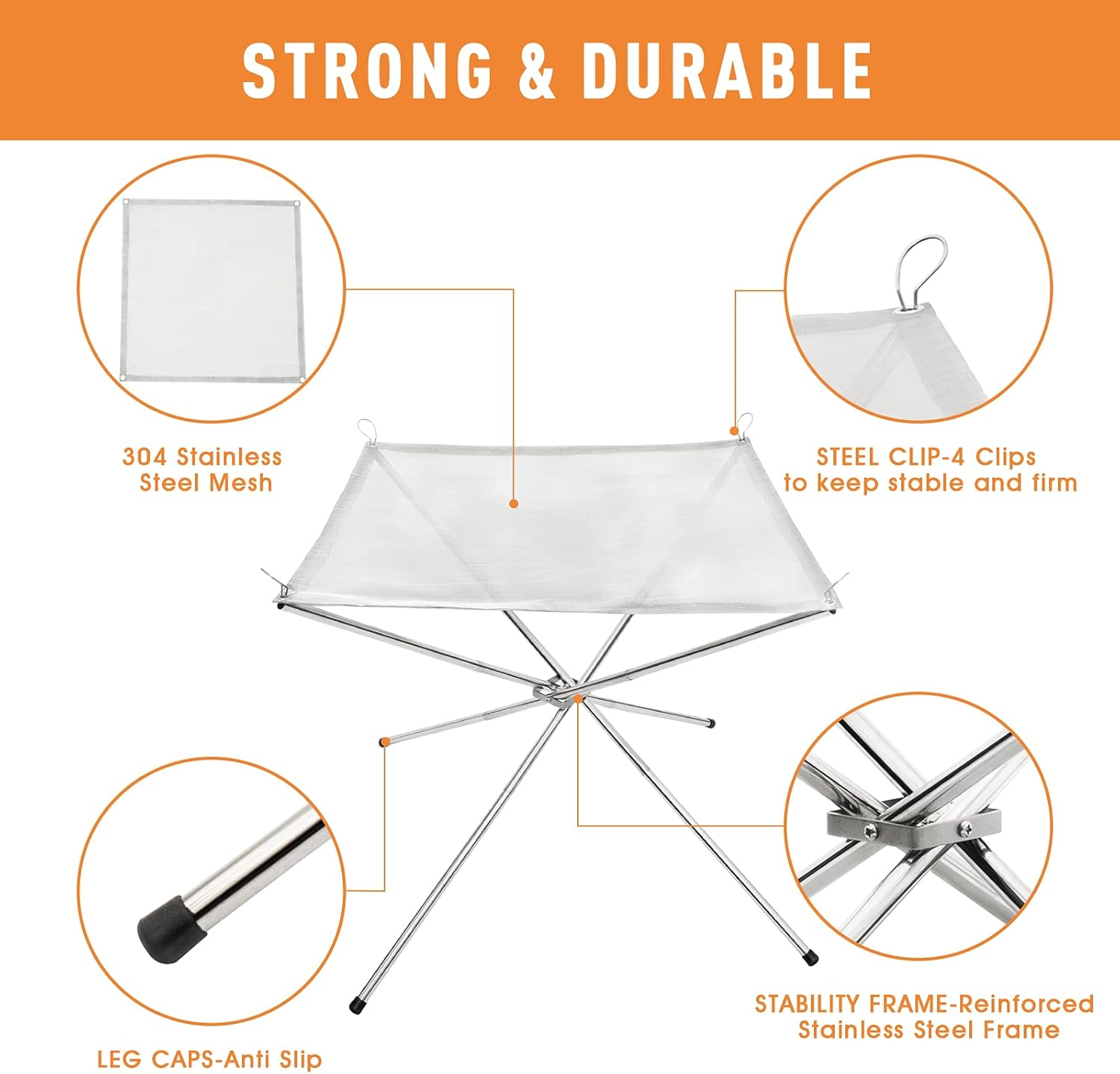 STRONG & DURABLE

304 Stainless Steel Mesh

STEEL CLIP-4 Clips to keep stable and firm

LEG CAPS-Anti Slip

STABILITY FRAME-Reinforced Stainless Steel Frame